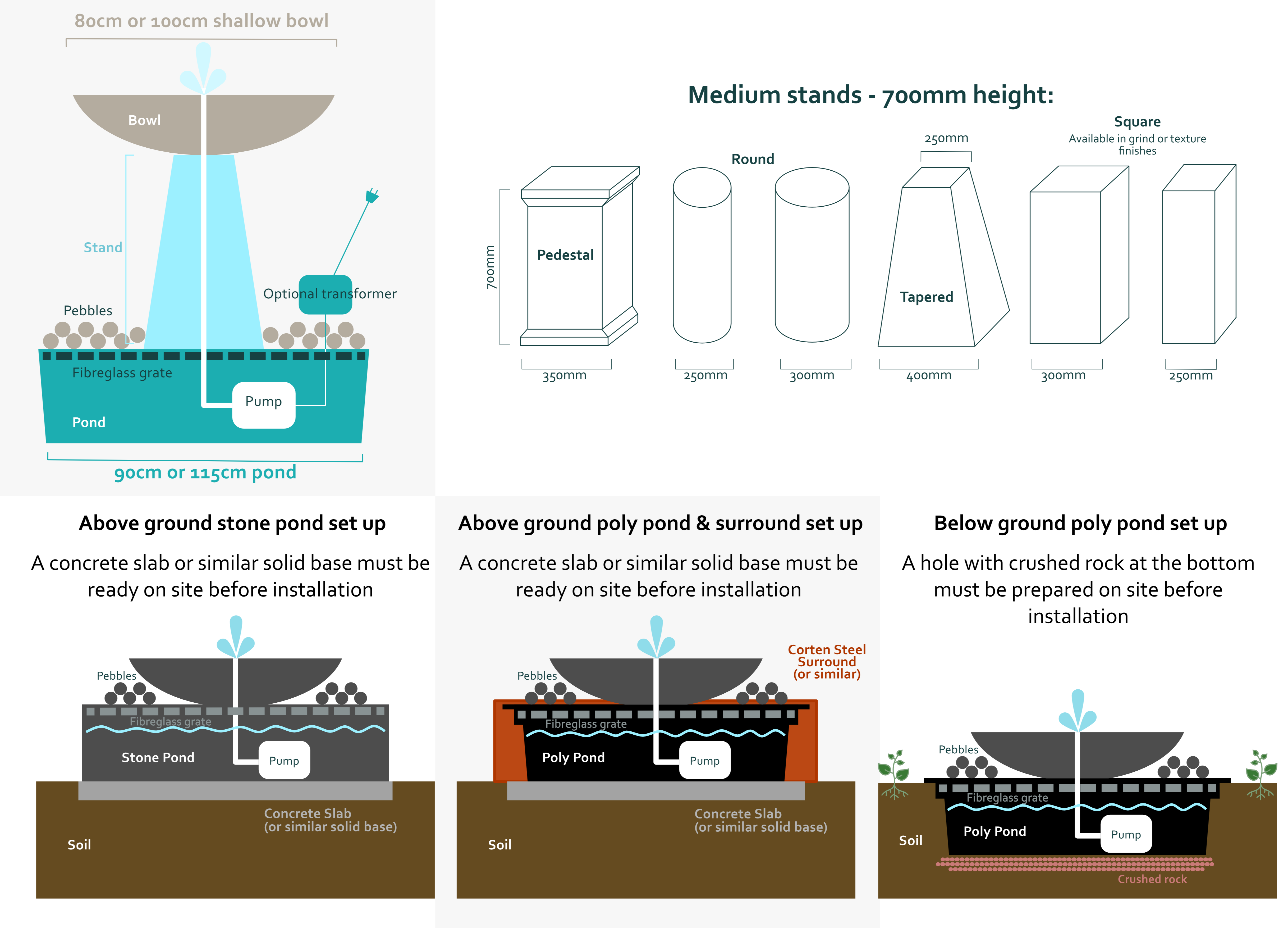 80cm or 100cm shallow bowl

Bowl

Stand

Optional transformer

Pebbles

Fibreglass grate

Pump

Pond

90cm or 115cm pond

Medium stands - 700mm height:

Round

250mm

Square
Available in grind or texture finishes

700mm

Pedestal

Tapered

350mm

250mm

300mm

400mm

300mm

250mm

Above ground stone pond set up

A concrete slab or similar solid base must be ready on site before installation

Pebbles

Fibreglass grate

Stone Pond

Pump

Concrete Slab
(or similar solid base)

Soil

Above ground poly pond & surround set up

A concrete slab or similar solid base must be ready on site before installation

Corten Steel Surround (or similar)

Pebbles

Fibreglass grate

Poly Pond

Pump

Concrete Slab
(or similar solid base)

Soil

Below ground poly pond set up

A hole with crushed rock at the bottom must be prepared on site before installation

Pebbles

Fibreglass grate

Poly Pond

Pump

Soil

Crushed rock